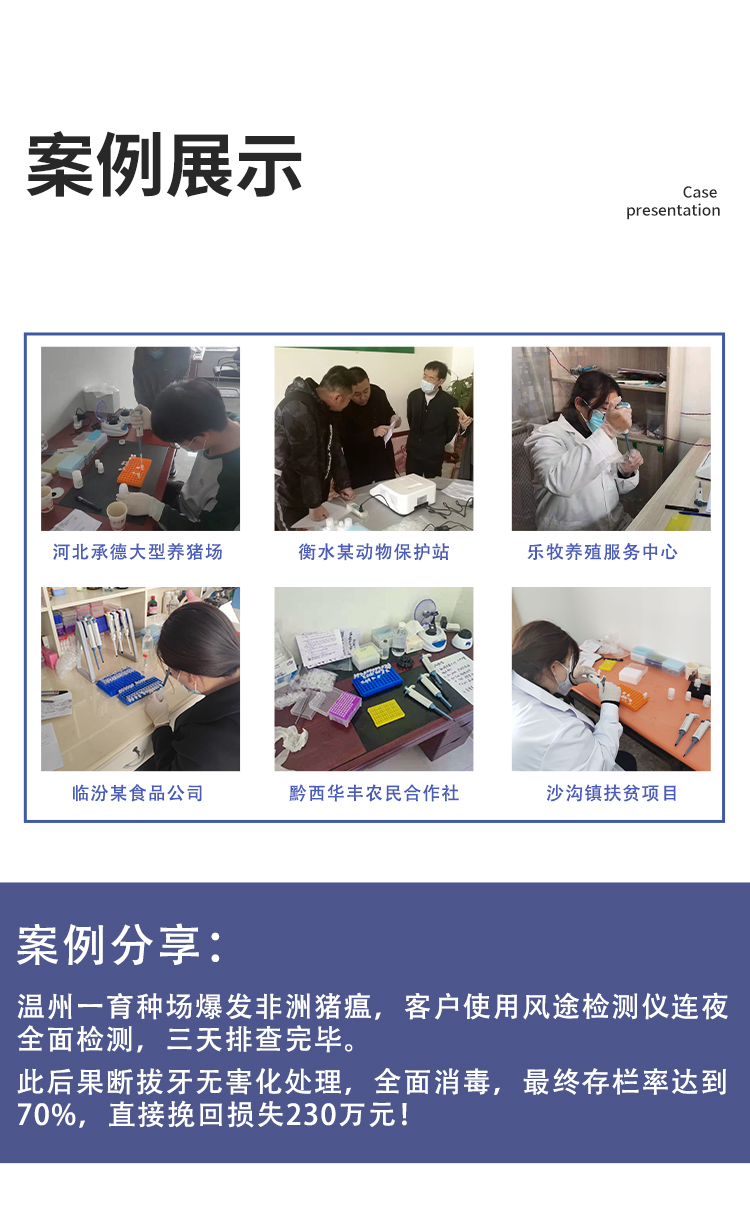 案例展示

Case
presentation

河北承德大型养猪场

衡水某动物保护站

乐牧养殖服务中心

临汾某食品公司

黔西华丰农民合作社

沙沟镇扶贫项目

案例分享：

温州一育种场爆发非洲猪瘟，客户使用风途检测仪连夜全面检测，三天排查完毕。

此后果断拔牙无害化处理，全面消毒，最终存栏率达到70%，直接挽回损失230万元！